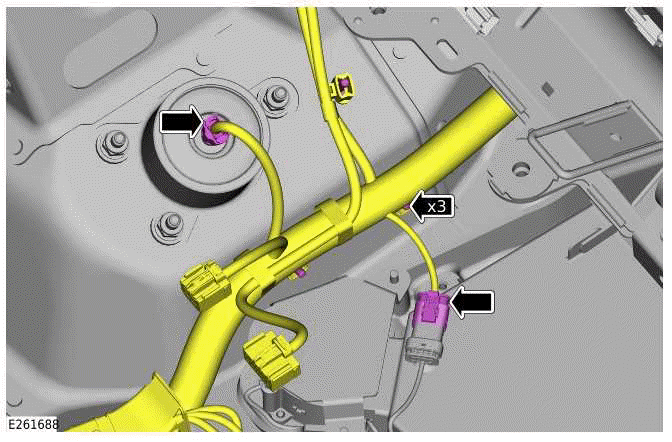 x3

E261688